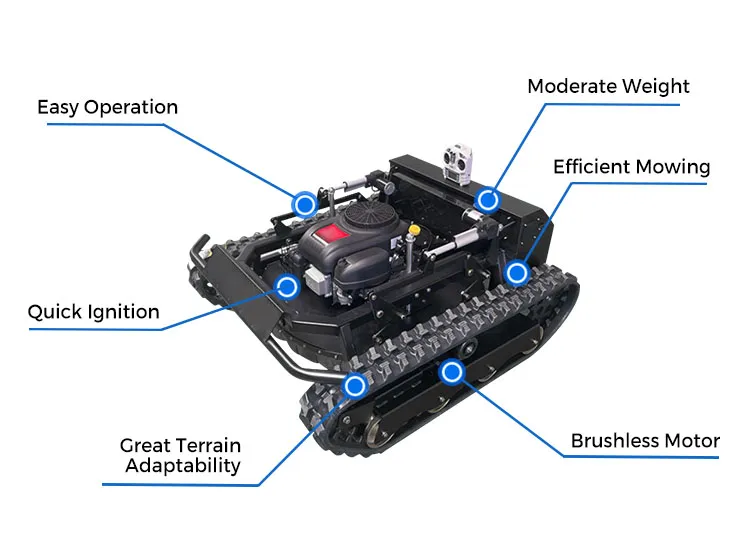 Easy Operation

Moderate Weight

Efficient Mowing

Quick Ignition

Great Terrain Adaptability

Brushless Motor