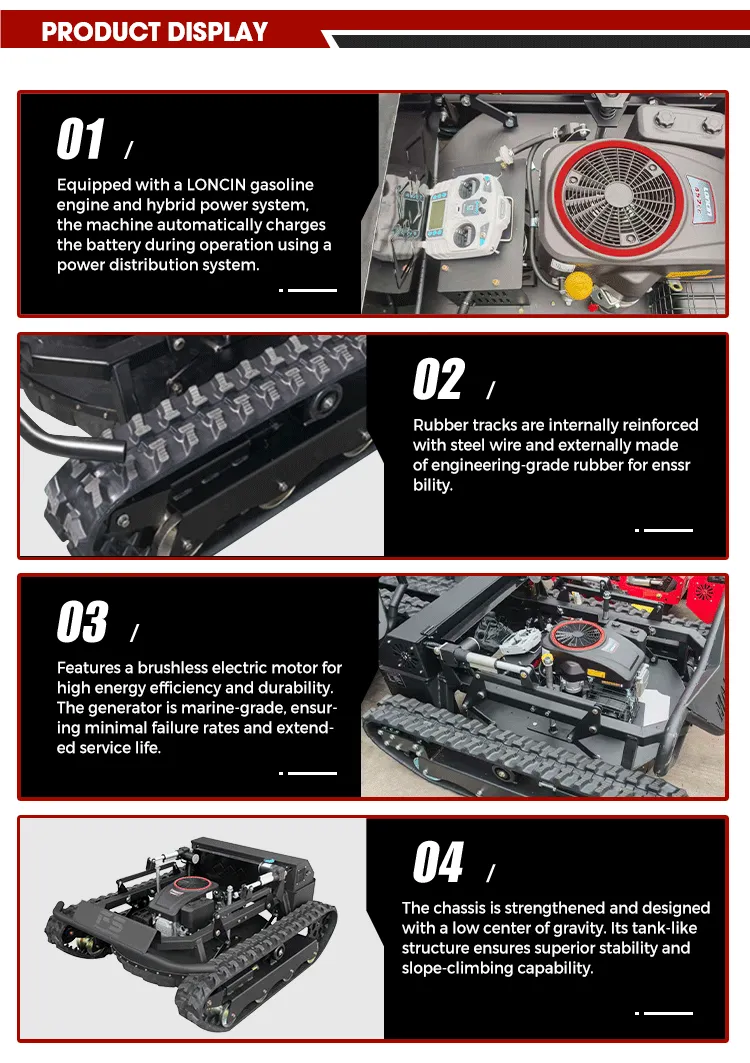 PRODUCT DISPLAY

01 /

Equipped with a LONCIN gasoline engine and hybrid power system, the machine automatically charges the battery during operation using a power distribution system.

02 /

Rubber tracks are internally reinforced with steel wire and externally made of engineering-grade rubber for enssr bility.

03 /

Features a brushless electric motor for high energy efficiency and durability. The generator is marine-grade, ensuring minimal failure rates and extended service life.

04 /

The chassis is strengthened and designed with a low center of gravity. Its tank-like structure ensures superior stability and slope-climbing capability.