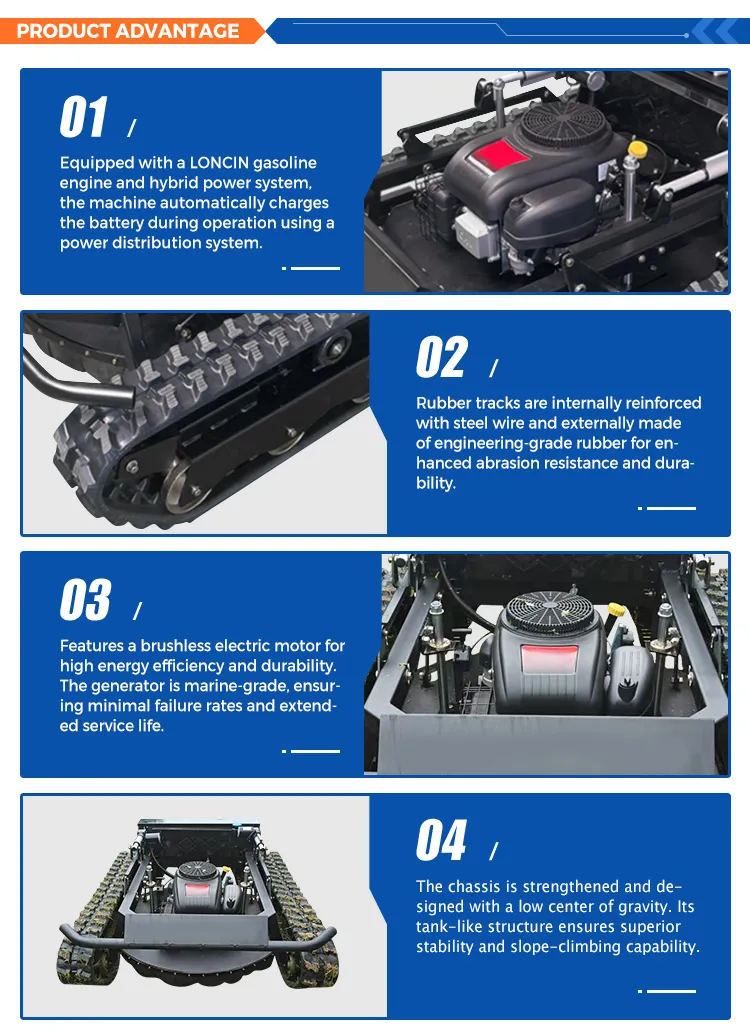 PRODUCT ADVANTAGE

01 /

Equipped with a LONCIN gasoline engine and hybrid power system, the machine automatically charges the battery during operation using a power distribution system.

02 /

Rubber tracks are internally reinforced with steel wire and externally made of engineering-grade rubber for enhanced abrasion resistance and durability.

03 /

Features a brushless electric motor for high energy efficiency and durability. The generator is marine-grade, ensuring minimal failure rates and extended service life.

04 /

The chassis is strengthened and designed with a low center of gravity. Its tank-like structure ensures superior stability and slope-climbing capability.