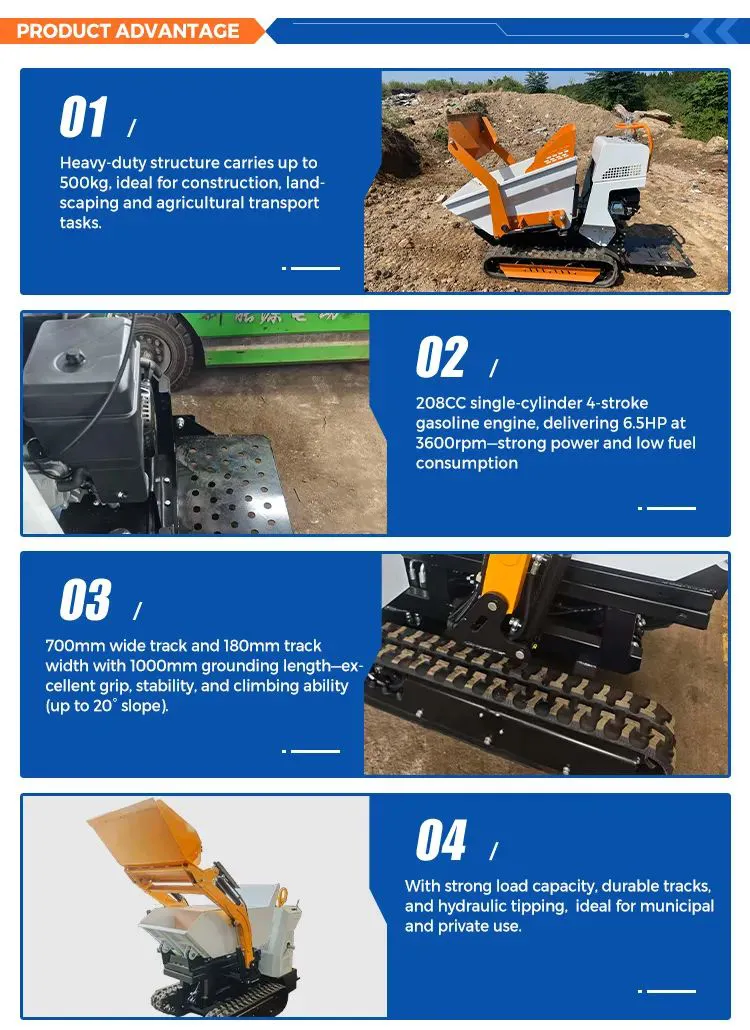 PRODUCT ADVANTAGE

01 /

Heavy-duty structure carries up to 500kg, ideal for construction, landscaping and agricultural transport tasks.

02 /

208CC single-cylinder 4-stroke gasoline engine, delivering 6.5HP at 3600rpm—strong power and low fuel consumption

03 /

700mm wide track and 180mm track width with 1000mm grounding length—excellent grip, stability, and climbing ability (up to 20° slope).

04 /

With strong load capacity, durable tracks, and hydraulic tipping, ideal for municipal and private use.