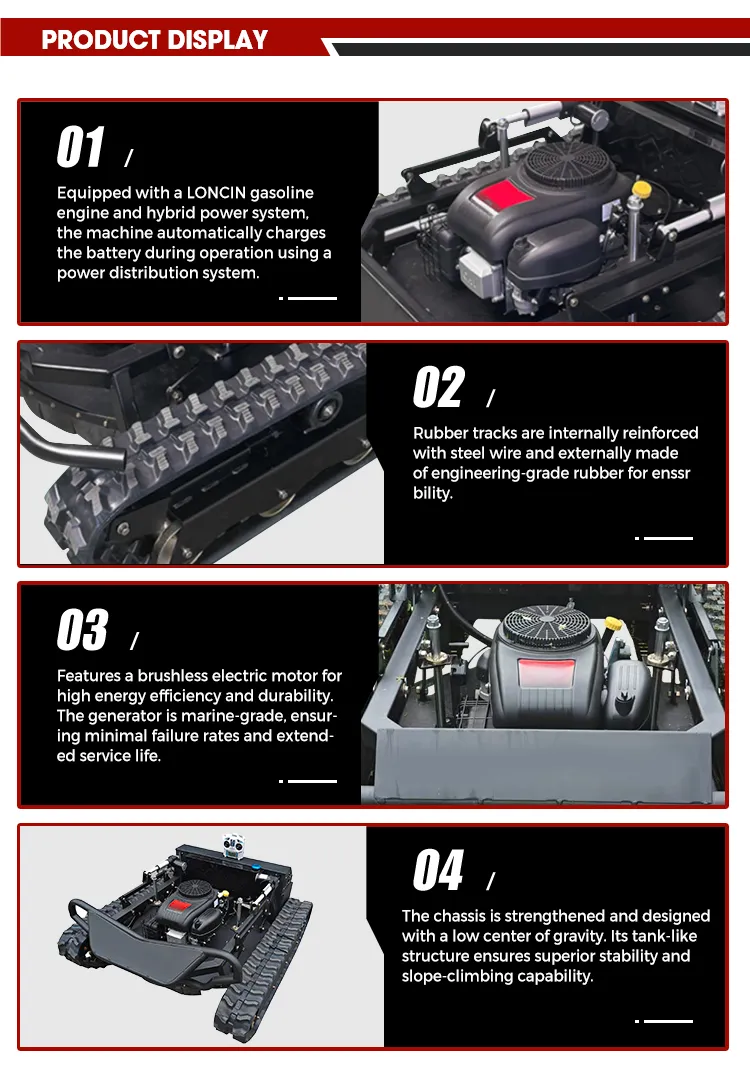 PRODUCT DISPLAY

01 /

Equipped with a LONCIN gasoline engine and hybrid power system, the machine automatically charges the battery during operation using a power distribution system.

02 /

Rubber tracks are internally reinforced with steel wire and externally made of engineering-grade rubber for enssr bility.

03 /

Features a brushless electric motor for high energy efficiency and durability. The generator is marine-grade, ensuring minimal failure rates and extended service life.

04 /

The chassis is strengthened and designed with a low center of gravity. Its tank-like structure ensures superior stability and slope-climbing capability.