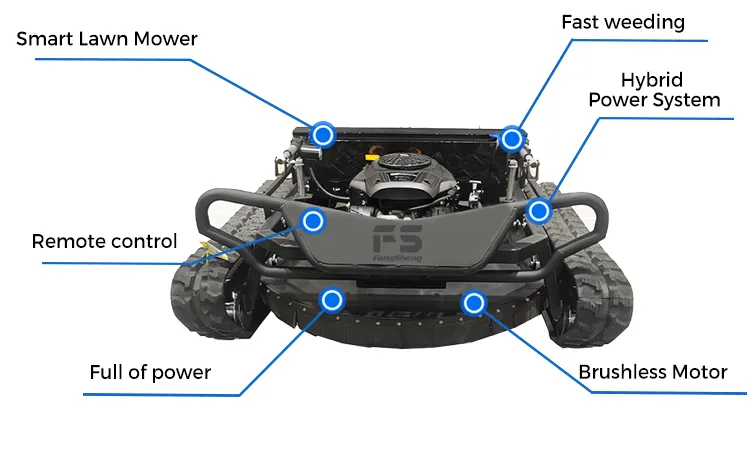 Smart Lawn Mower

Fast weeding

Hybrid Power System

Remote control

FS
FangSheng

Full of power

Brushless Motor