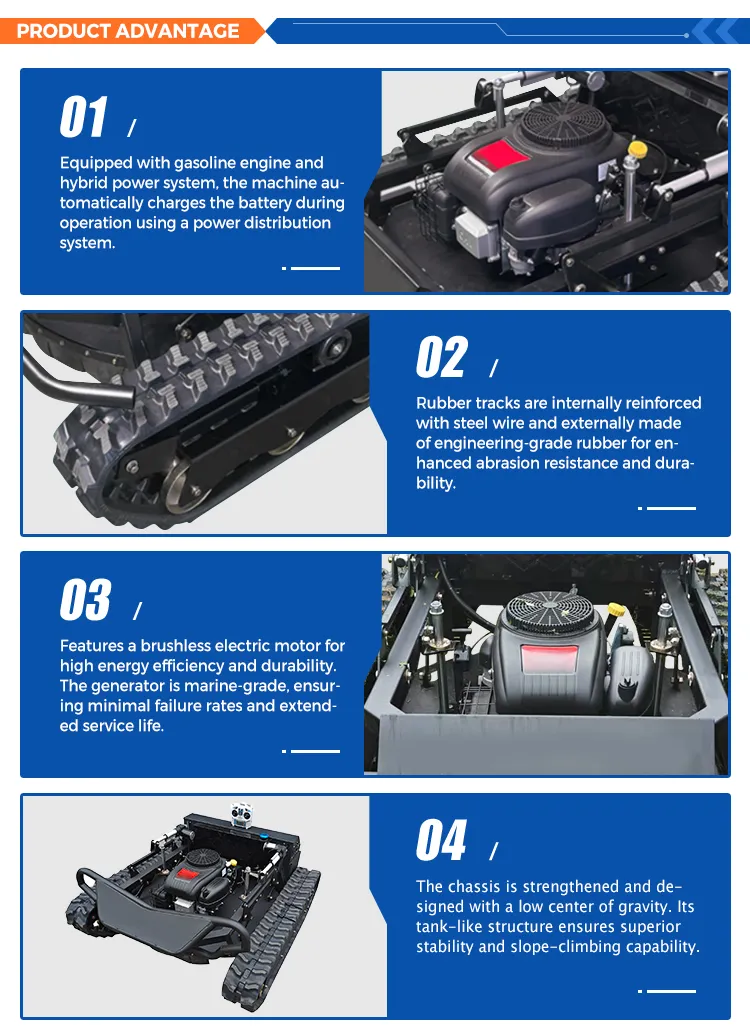 PRODUCT ADVANTAGE

01 /

Equipped with gasoline engine and hybrid power system, the machine automatically charges the battery during operation using a power distribution system.

02 /

Rubber tracks are internally reinforced with steel wire and externally made of engineering-grade rubber for enhanced abrasion resistance and durability.

03 /

Features a brushless electric motor for high energy efficiency and durability. The generator is marine-grade, ensuring minimal failure rates and extended service life.

04 /

The chassis is strengthened and designed with a low center of gravity. Its tank-like structure ensures superior stability and slope-climbing capability.