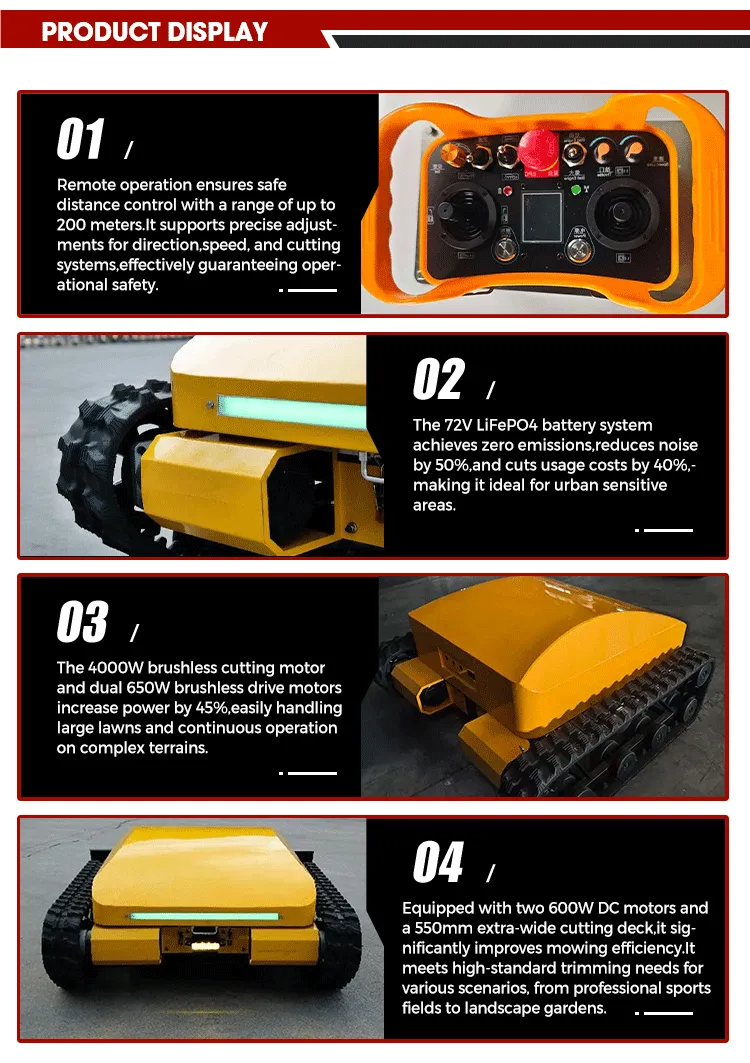 PRODUCT DISPLAY

01 /

Remote operation ensures safe distance control with a range of up to 200 meters.It supports precise adjustments for direction,speed, and cutting systems,effectively guaranteeing operational safety.

02 /

The 72V LiFePO4 battery system achieves zero emissions,reduces noise by 50%,and cuts usage costs by 40%,-making it ideal for urban sensitive areas.

03 /

The 4000W brushless cutting motor and dual 650W brushless drive motors increase power by 45%,easily handling large lawns and continuous operation on complex terrains.

04 /

Equipped with two 600W DC motors and a 550mm extra-wide cutting deck,it significantly improves mowing efficiency.It meets high-standard trimming needs for various scenarios, from professional sports fields to landscape gardens.