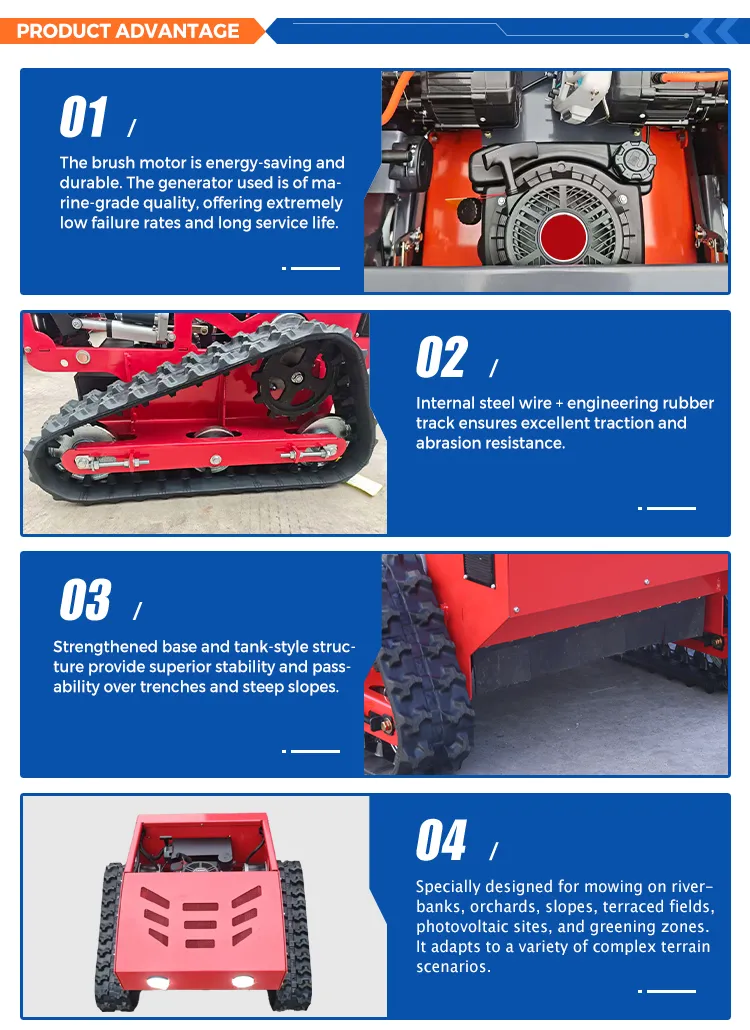 PRODUCT ADVANTAGE

01 /

The brush motor is energy-saving and durable. The generator used is of marine-grade quality, offering extremely low failure rates and long service life.

02 /

Internal steel wire + engineering rubber track ensures excellent traction and abrasion resistance.

03 /

Strengthened base and tank-style structure provide superior stability and passability over trenches and steep slopes.

04 /

Specially designed for mowing on riverbanks, orchards, slopes, terraced fields, photovoltaic sites, and greening zones. It adapts to a variety of complex terrain scenarios.