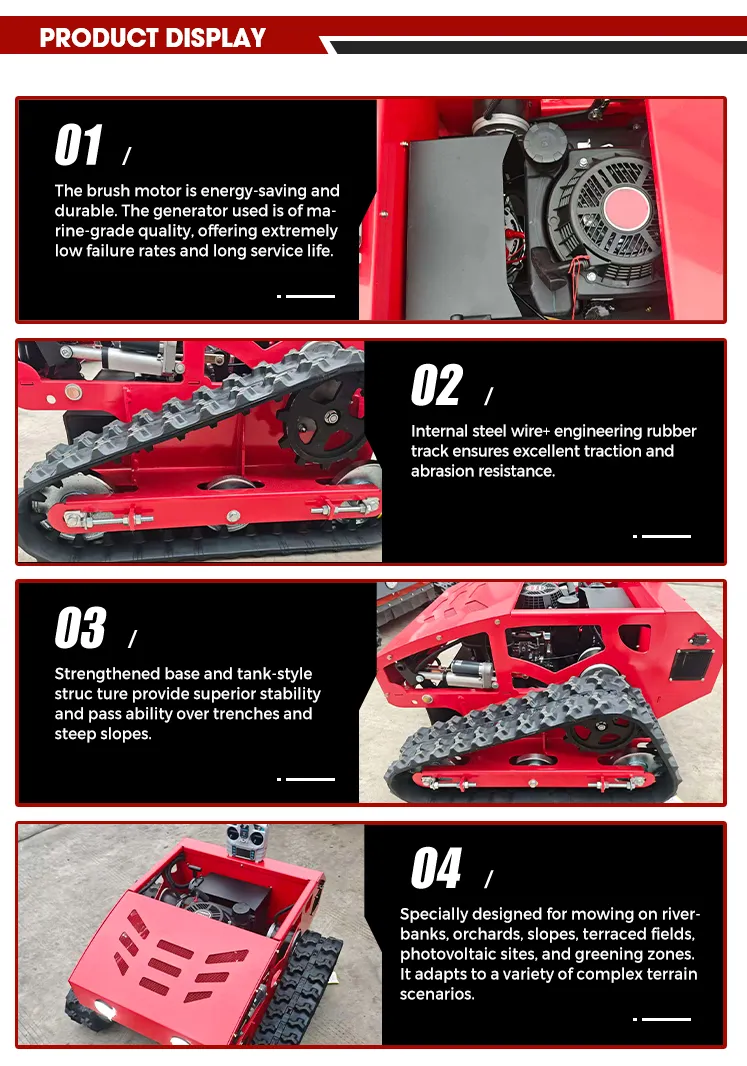 PRODUCT DISPLAY

01 /

The brush motor is energy-saving and durable. The generator used is of marine-grade quality, offering extremely low failure rates and long service life.

02 /

Internal steel wire+ engineering rubber track ensures excellent traction and abrasion resistance.

03 /

Strengthened base and tank-style struc ture provide superior stability and pass ability over trenches and steep slopes.

04 /

Specially designed for mowing on riverbanks, orchards, slopes, terraced fields, photovoltaic sites, and greening zones. It adapts to a variety of complex terrain scenarios.