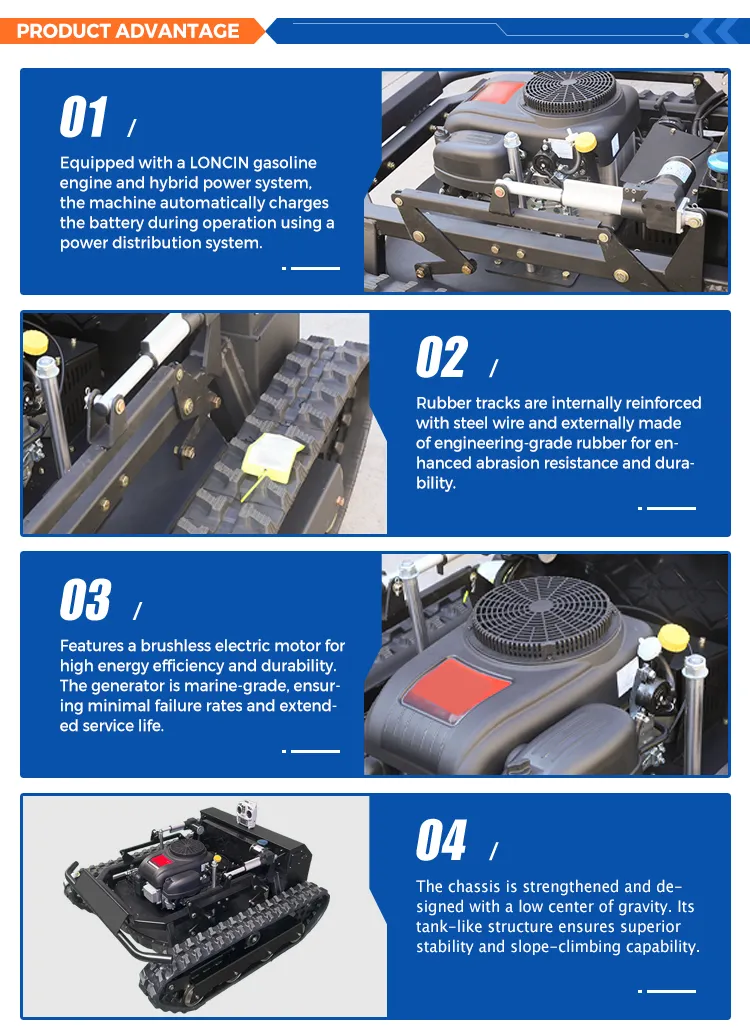 PRODUCT ADVANTAGE

01 /

Equipped with a LONCIN gasoline engine and hybrid power system, the machine automatically charges the battery during operation using a power distribution system.

02 /

Rubber tracks are internally reinforced with steel wire and externally made of engineering-grade rubber for enhanced abrasion resistance and durability.

03 /

Features a brushless electric motor for high energy efficiency and durability. The generator is marine-grade, ensuring minimal failure rates and extended service life.

04 /

The chassis is strengthened and designed with a low center of gravity. Its tank-like structure ensures superior stability and slope-climbing capability.